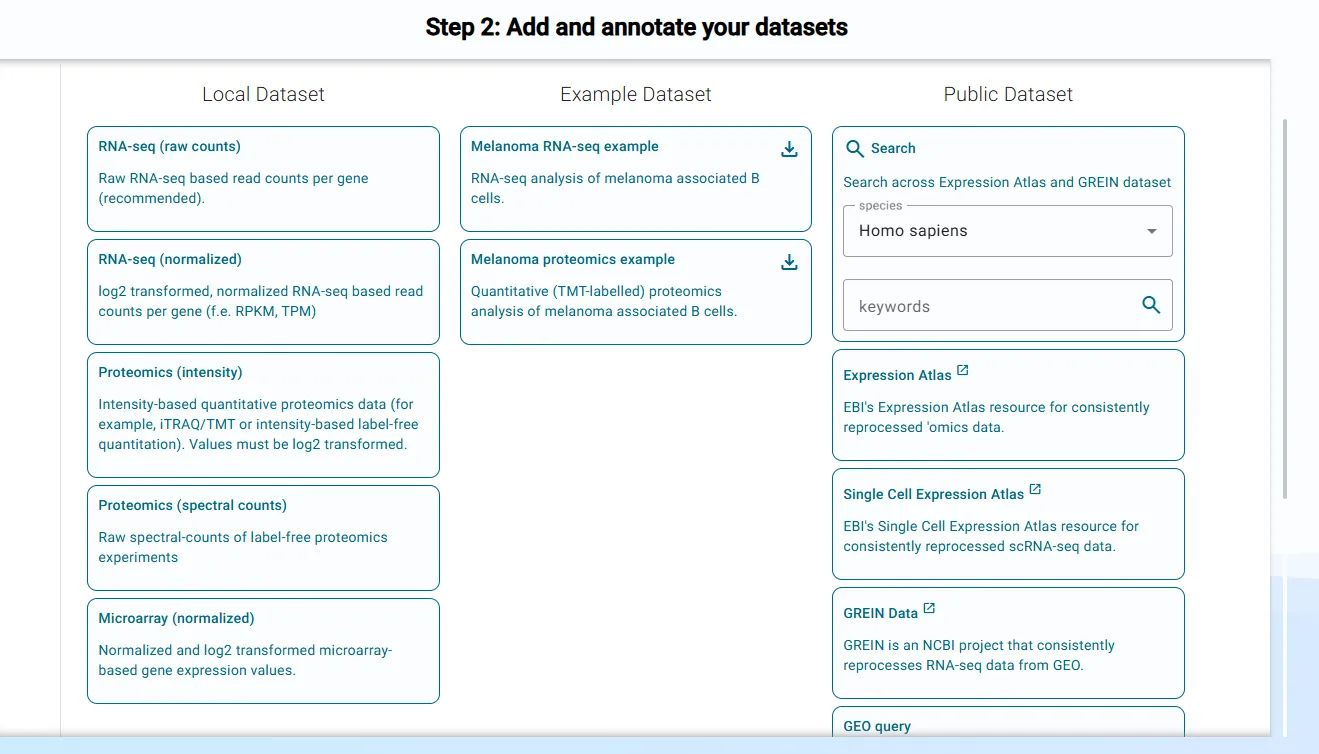 Step 2: Add and annotate your datasets

Local Dataset

RNA-seq (raw counts)

Raw RNA-seq based read counts per gene (recommended).

RNA-seq (normalized)

log2 transformed, normalized RNA-seq based read counts per gene (f.e. RPKM, TPM)

Proteomics (intensity)

Intensity-based quantitative proteomics data (for example, iTRAQ/TMT or intensity-based label-free quantitation). Values must be log2 transformed.

Proteomics (spectral counts)

Raw spectral-counts of label-free proteomics experiments

Microarray (normalized)

Normalized and log2 transformed microarray-based gene expression values.

Example Dataset

Melanoma RNA-seq example

RNA-seq analysis of melanoma associated B cells.

Melanoma proteomics example

Quantitative (TMT-labelled) proteomics analysis of melanoma associated B cells.

Public Dataset

Search

Search across Expression Atlas and GREIN dataset

species

Homo sapiens

keywords

Expression Atlas

EBI's Expression Atlas resource for consistently reprocessed 'omics data.

Single Cell Expression Atlas

EBI's Single Cell Expression Atlas resource for consistently reprocessed scRNA-seq data.

GREIN Data

GREIN is an NCBI project that consistently reprocesses RNA-seq data from GEO.

GEO query