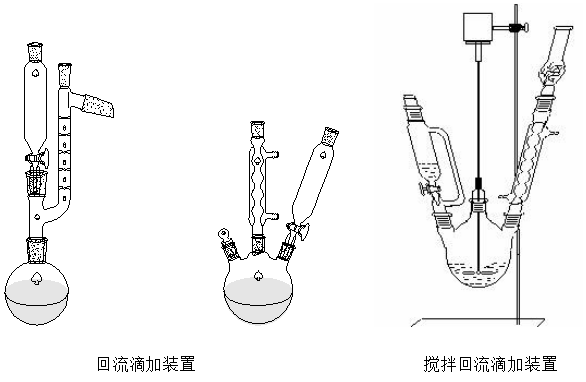 回流滴加装置

搅拌回流滴加装置